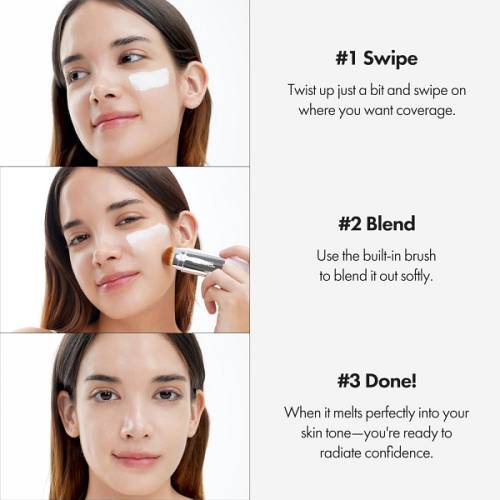 #1 Swipe

Twist up just a bit and swipe on where you want coverage.

#2 Blend

Use the built-in brush to blend it out softly.

#3 Done!

When it melts perfectly into your skin tone—you're ready to radiate confidence.